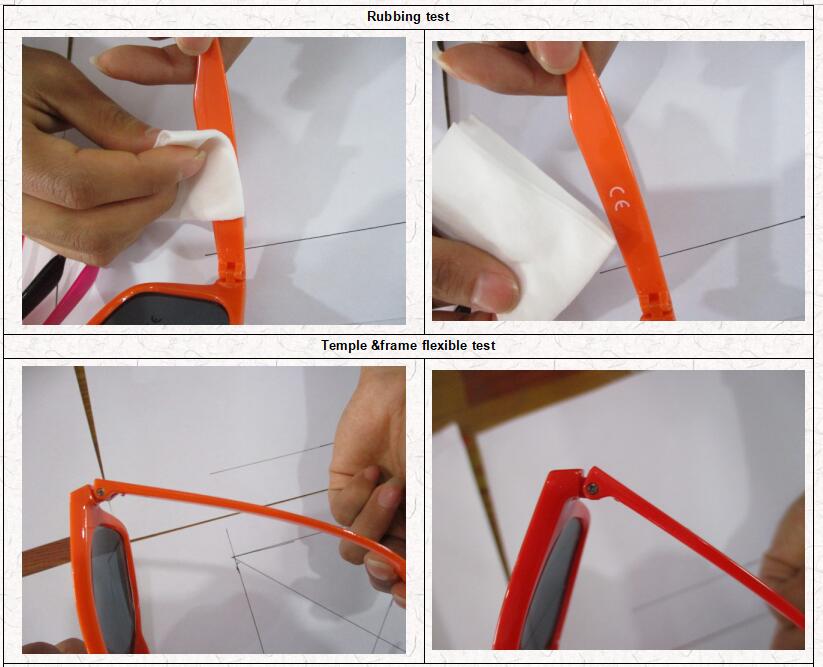 Rubbing test

CE

Temple &frame flexible test